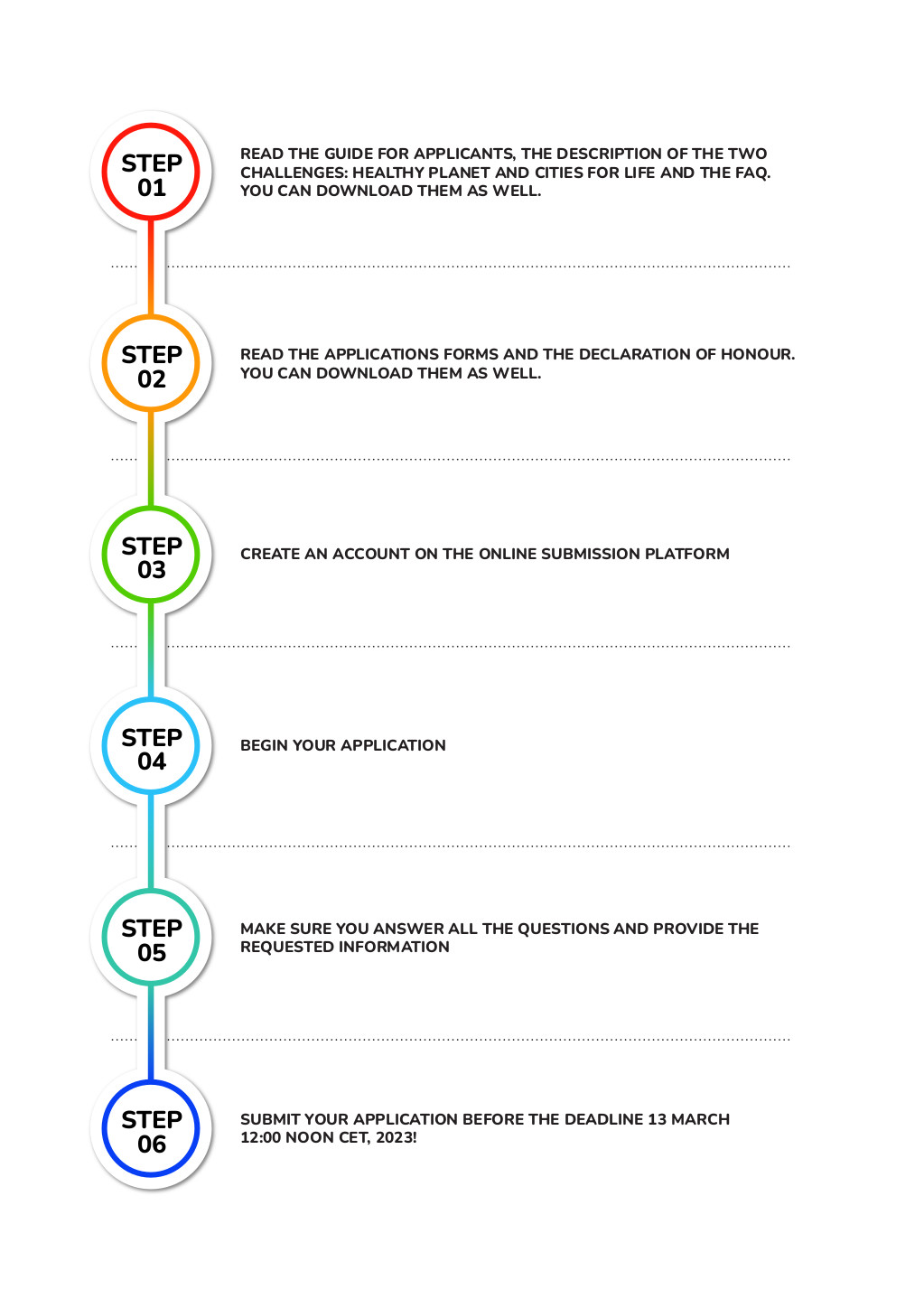 STEP 01

READ THE GUIDE FOR APPLICANTS, THE DESCRIPTION OF THE TWO CHALLENGES: HEALTHY PLANET AND CITIES FOR LIFE AND THE FAQ. YOU CAN DOWNLOAD THEM AS WELL.

STEP 02

READ THE APPLICATIONS FORMS AND THE DECLARATION OF HONOUR. YOU CAN DOWNLOAD THEM AS WELL.

STEP 03

CREATE AN ACCOUNT ON THE ONLINE SUBMISSION PLATFORM

STEP 04

BEGIN YOUR APPLICATION

STEP 05

MAKE SURE YOU ANSWER ALL THE QUESTIONS AND PROVIDE THE REQUESTED INFORMATION

STEP 06

SUBMIT YOUR APPLICATION BEFORE THE DEADLINE 13 MARCH 12:00 NOON CET, 2023!